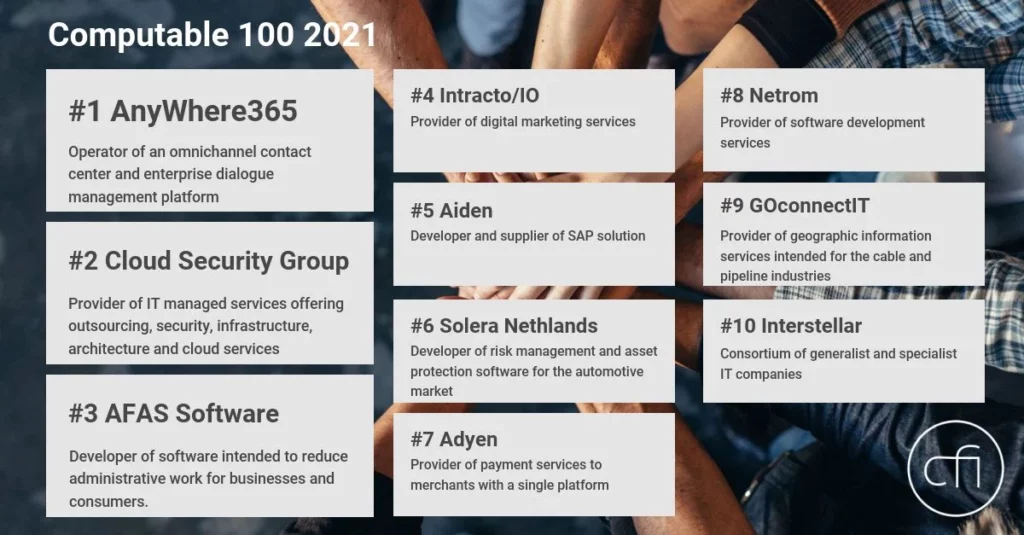 Computable 100 2021

#1 AnyWhere365

Operator of an omnichannel contact center and enterprise dialogue management platform

#2 Cloud Security Group

Provider of IT managed services offering outsourcing, security, infrastructure, architecture and cloud services

#3 AFAS Software

Developer of software intended to reduce administrative work for businesses and consumers.

#4 Intracto/IO

Provider of digital marketing services

#5 Aiden

Developer and supplier of SAP solution

#6 Solera Nethlands

Developer of risk management and asset protection software for the automotive market

#7 Adyen

Provider of payment services to merchants with a single platform

#8 Netrom

Provider of software development services

#9 GOconnectIT

Provider of geographic information services intended for the cable and pipeline industries

#10 Interstellar

Consortium of generalist and specialist IT companies

cfi